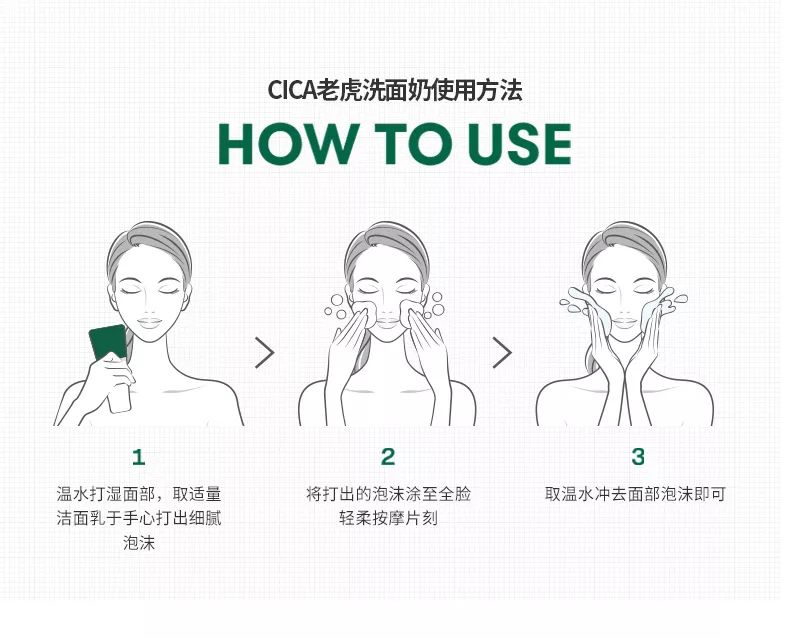 CICA老虎洗面奶使用方法

HOW TO USE

1

温水打湿面部，取适量洁面乳于手心打出细腻泡沫

2

将打出的泡沫涂至全脸轻柔按摩片刻

3

取温水冲去面部泡沫即可