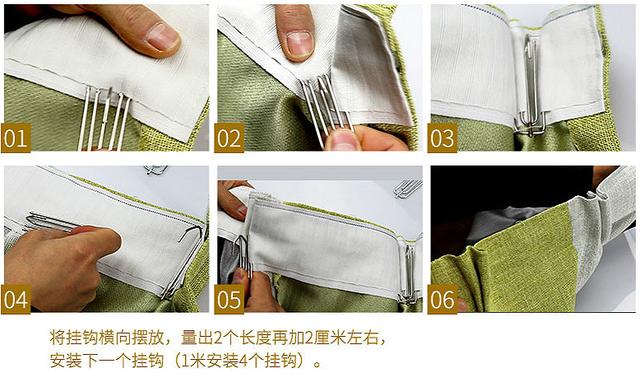 01

02

03

04

05

06

将挂钩横向摆放，量出2个长度再加2厘米左右，安装下一个挂钩（1米安装4个挂钩）。