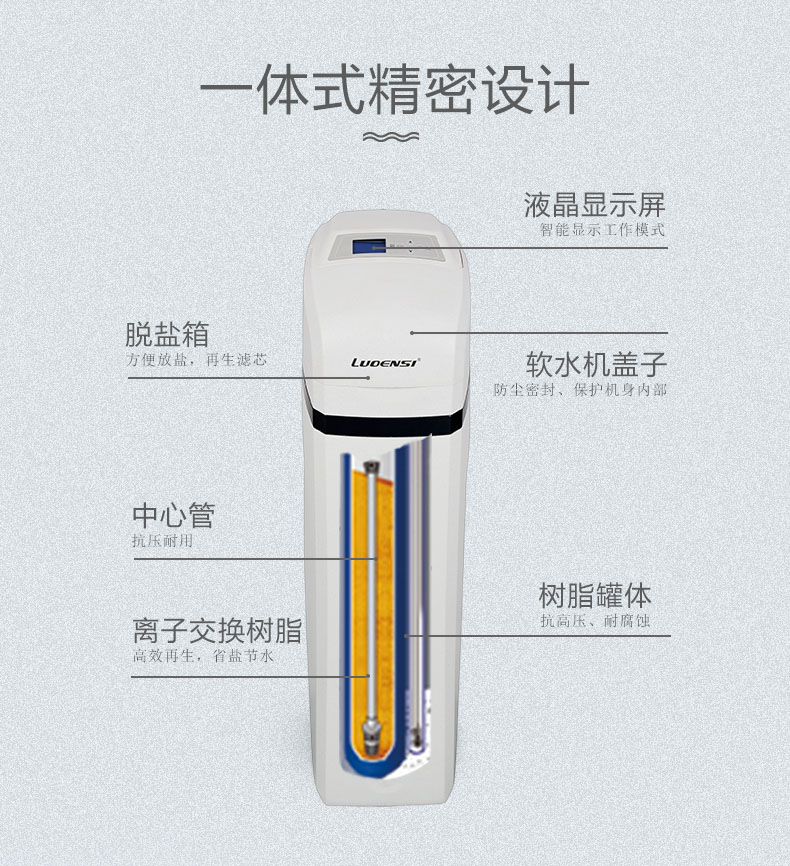 一体式精密设计

液晶显示屏
智能显示工作模式

脱盐箱
方便放盐，再生滤芯

LUOENSI

软水机盖子
防尘密封、保护机身内部

中心管
抗压耐用

树脂罐体
抗高压、耐腐蚀

离子交换树脂
高效再生，省盐节水