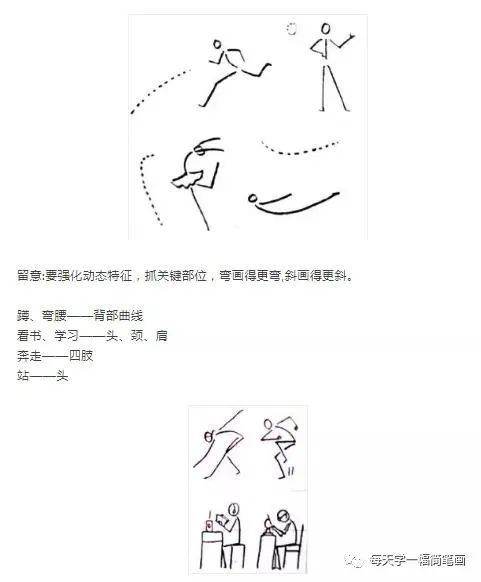 留意:要强化动态特征，抓关键部位，弯画得更弯,斜画得更斜。

蹲、弯腰——背部曲线
看书、学习——头、颈、肩
奔走——四肢
站——头

每天学一幅简笔画