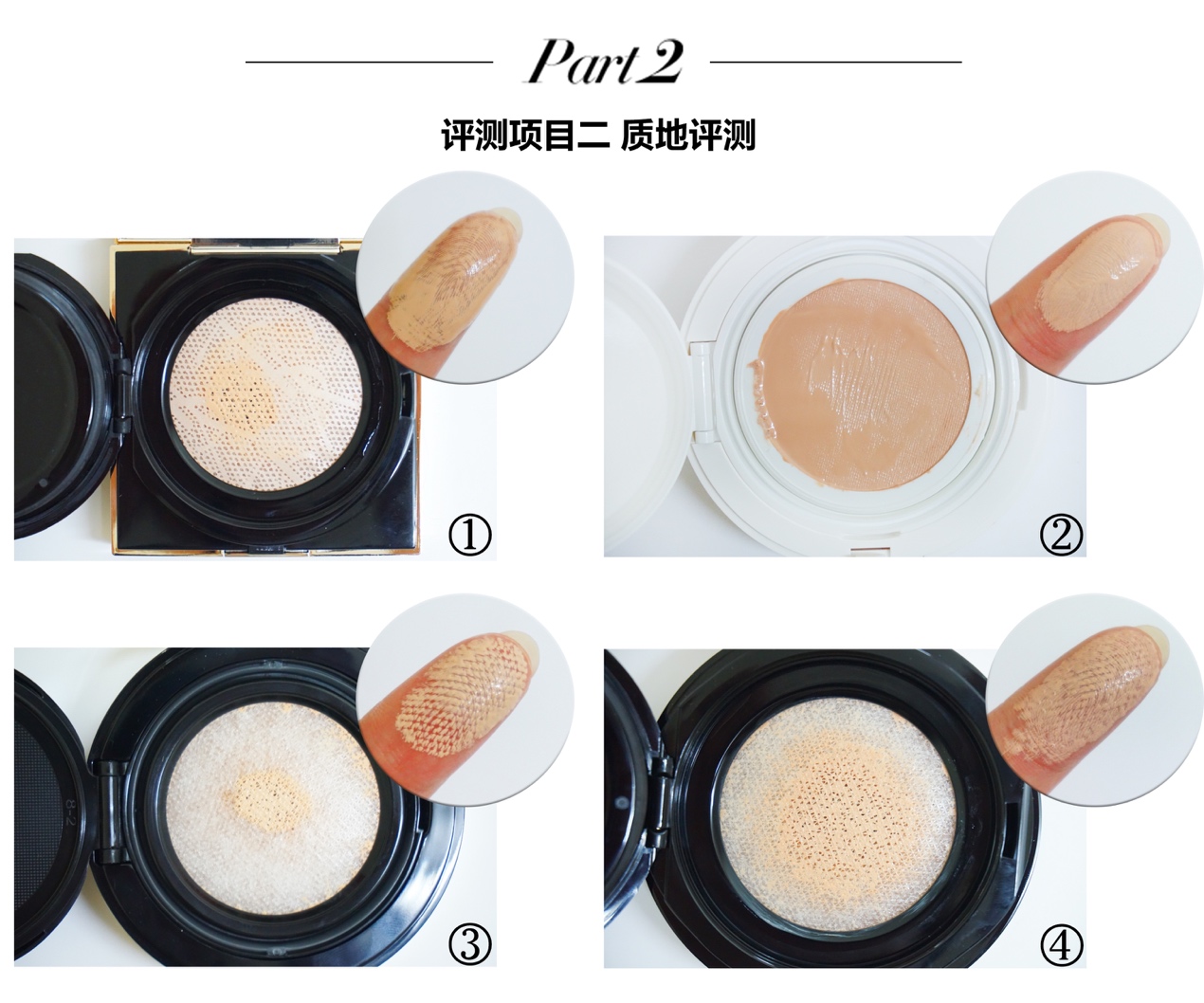 Part 2

评测项目二 质地评测

①

②

③

④