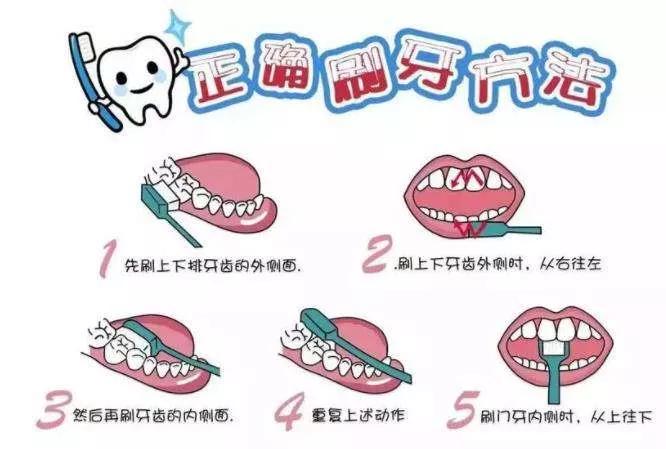 正确刷牙方法

1 先刷上下排牙齿的外侧面.

2 .刷上下牙齿外侧时，从右往左

3 然后再刷牙齿的内侧面.

4 重复上述动作

5 刷门牙内侧时，从上往下