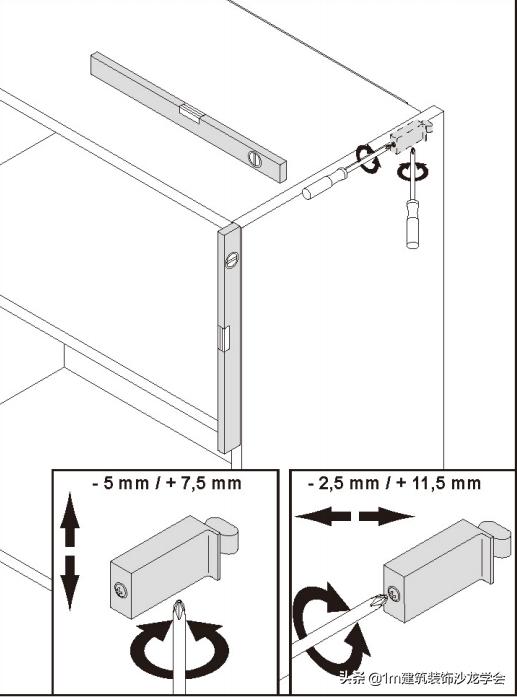 - 5 mm / + 7,5 mm

- 2,5 mm / + 11,5 mm

头条 @1m建筑装饰沙龙学会