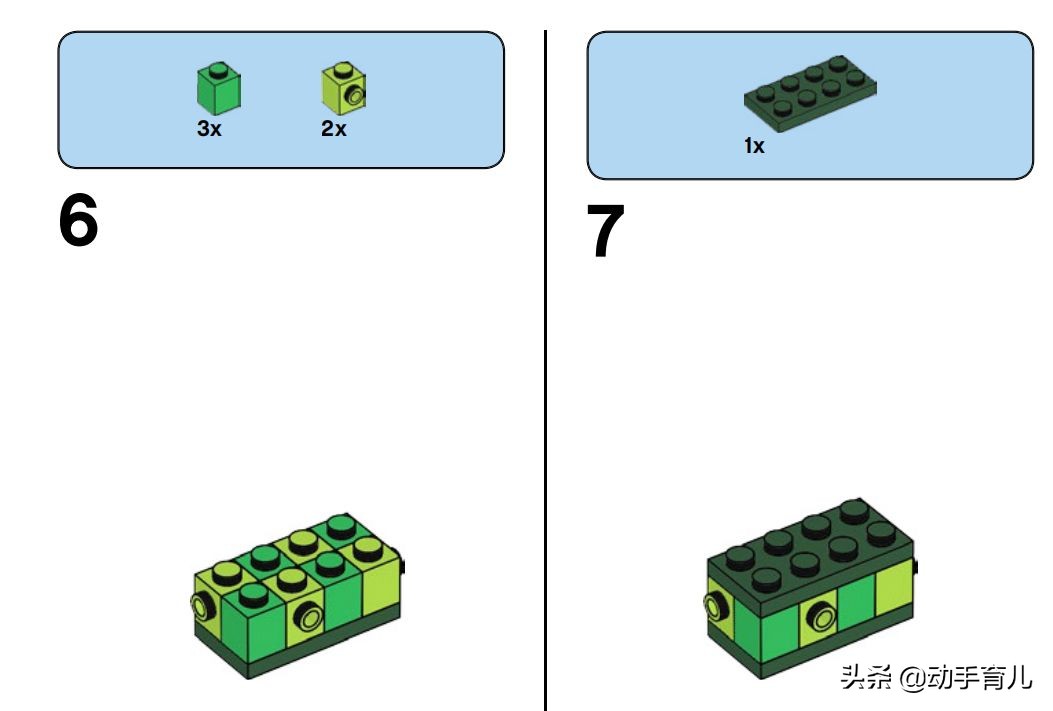 3x 2x

6

1x

7

头条 @动手育儿