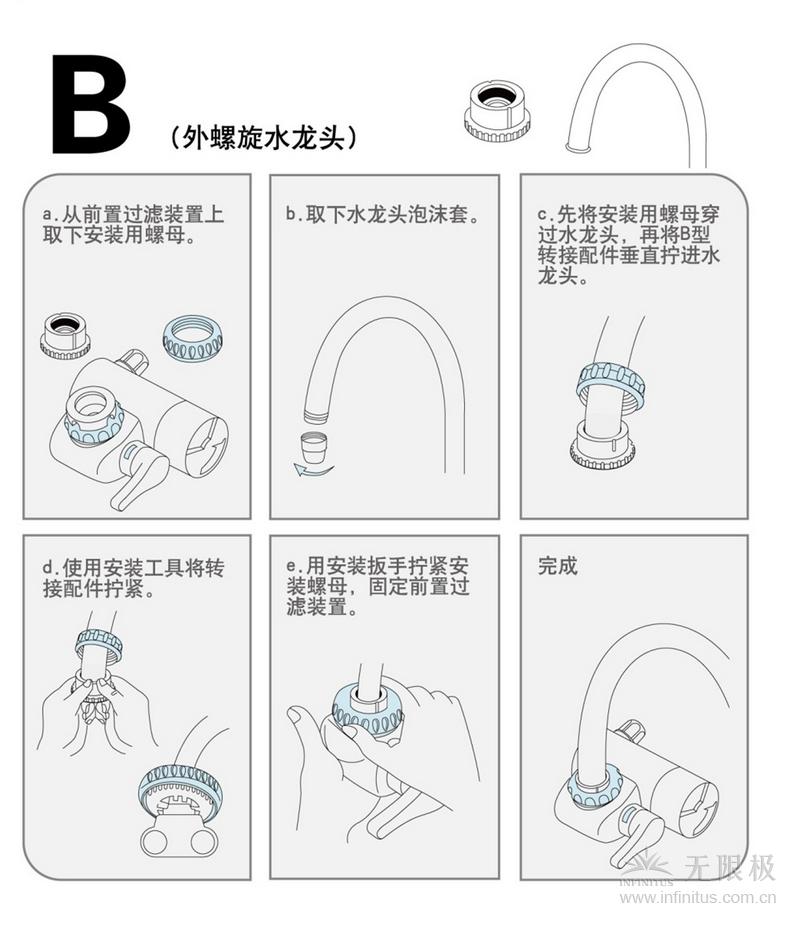 B (外螺旋水龙头)

a.从前置过滤装置上取下安装用螺母。

b.取下水龙头泡沫套。

c.先将安装用螺母穿过水龙头，再将B型转接配件垂直拧进水龙头。

d.使用安装工具将转接配件拧紧。

e.用安装扳手拧紧安装螺母，固定前置过滤装置。

完成

INFINITUS 无限极
www.infinitus.com.cn