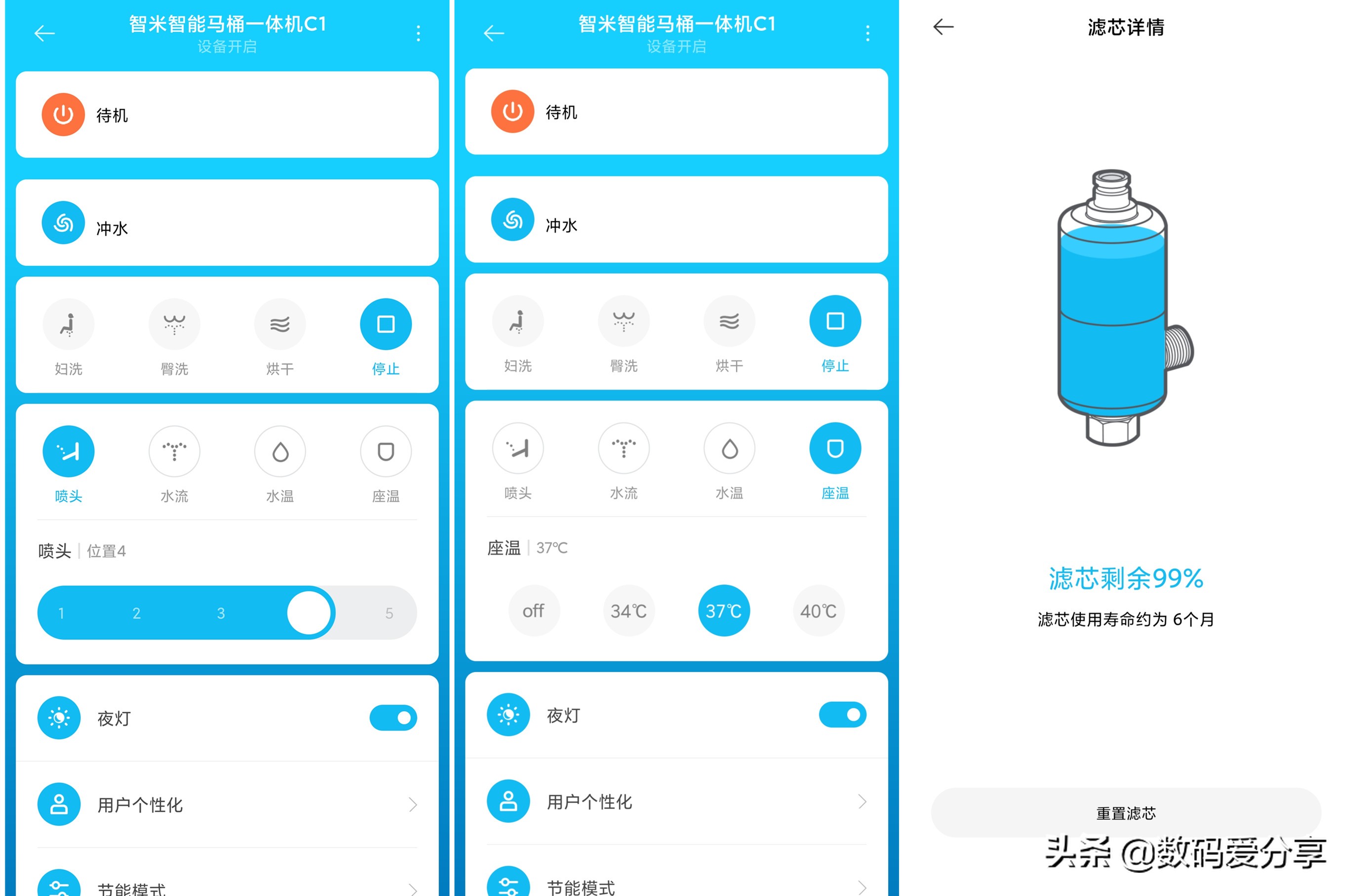 智米智能马桶一体机C1
设备开启

待机

冲水

妇洗 臀洗 烘干 停止

喷头 水流 水温 座温

喷头 | 位置4

1 2 3 5

夜灯

用户个性化

节能模式

智米智能马桶一体机C1
设备开启

待机

冲水

妇洗 臀洗 烘干 停止

喷头 水流 水温 座温

座温 | 37℃

off 34℃ 37℃ 40℃

夜灯

用户个性化

节能模式

滤芯详情

滤芯剩余99%

滤芯使用寿命约为 6个月

重置滤芯

头条 @数码爱分享