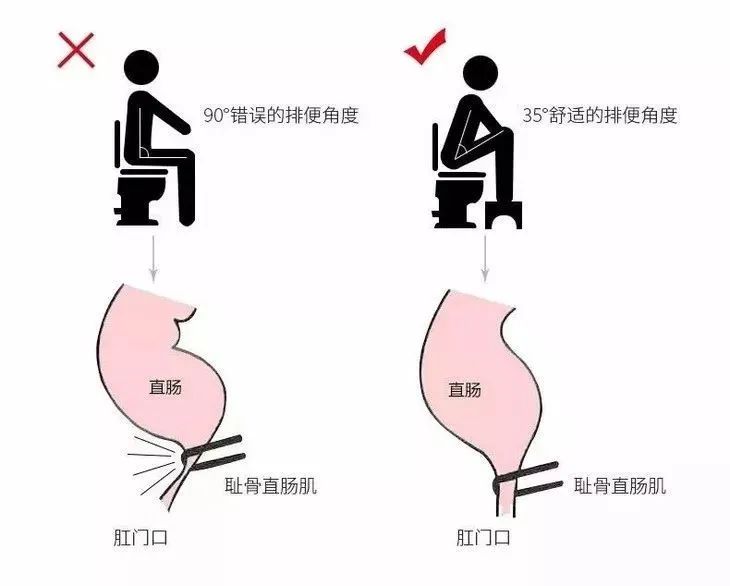 90°错误的排便角度

直肠

耻骨直肠肌

肛门口

35°舒适的排便角度

直肠

耻骨直肠肌

肛门口