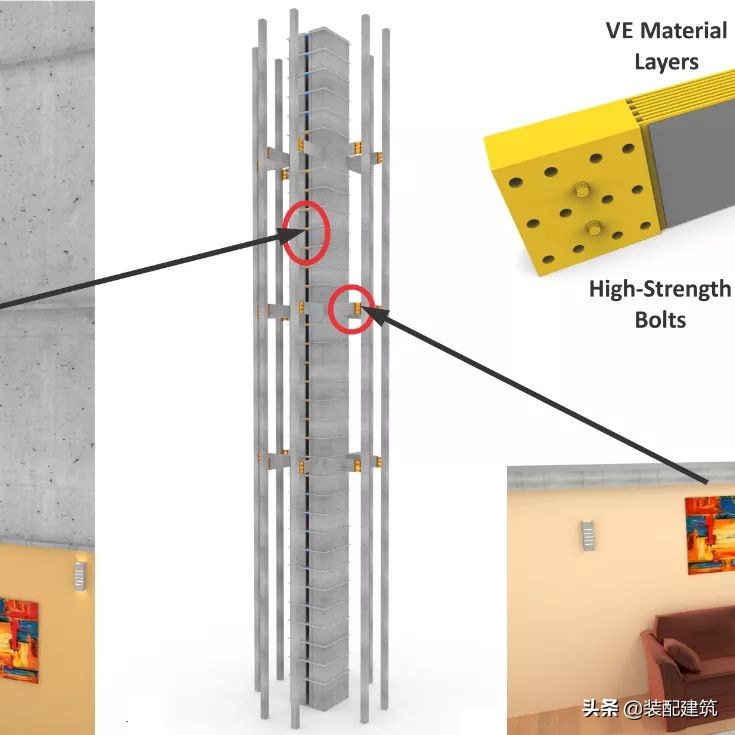 VE Material Layers

High-Strength Bolts

头条 @装配建筑