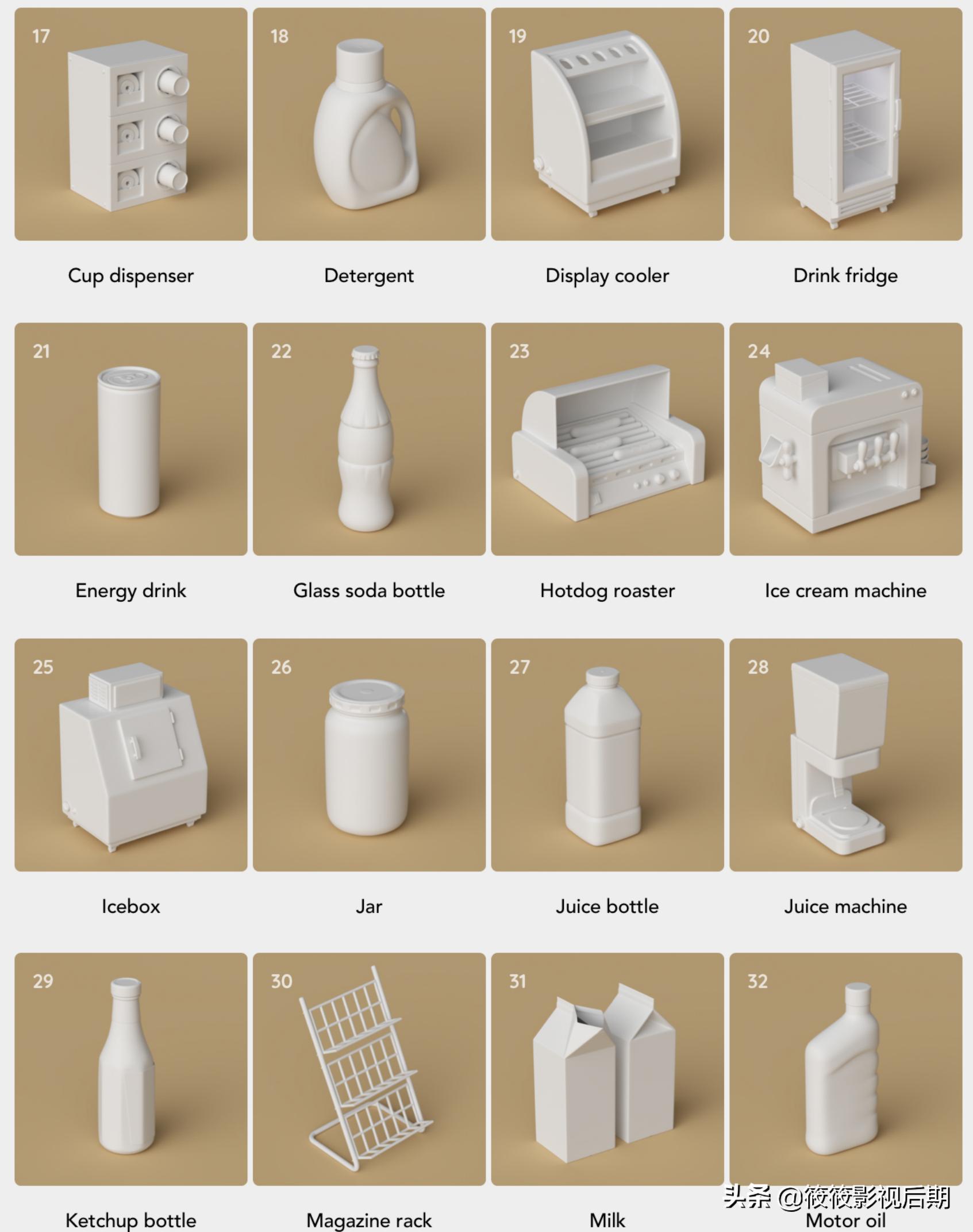 17

Cup dispenser

18

Detergent

19

Display cooler

20

Drink fridge

21

Energy drink

22

Glass soda bottle

23

Hotdog roaster

24

Ice cream machine

25

Icebox

26

Jar

27

Juice bottle

28

Juice machine

29

Ketchup bottle

30

Magazine rack

31

Milk

32

Motor oil

头条 @筱筱影视后期