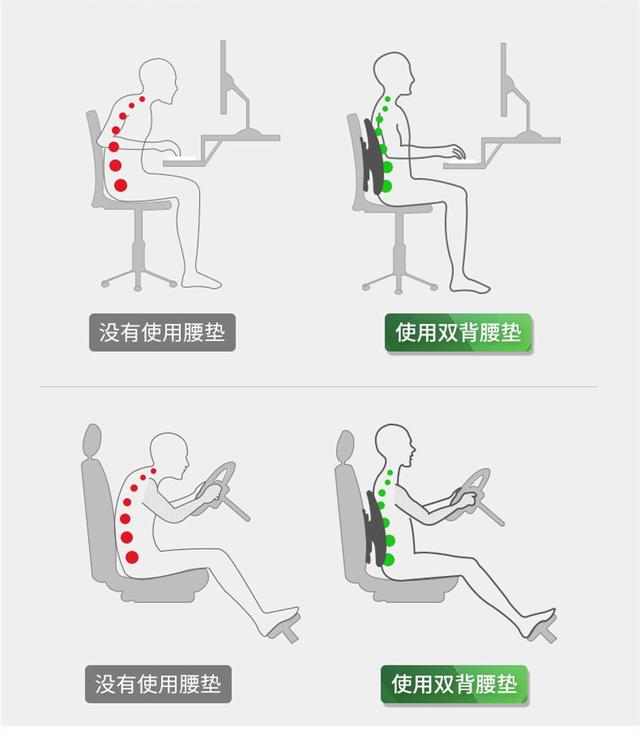 没有使用腰垫

使用双背腰垫

没有使用腰垫

使用双背腰垫