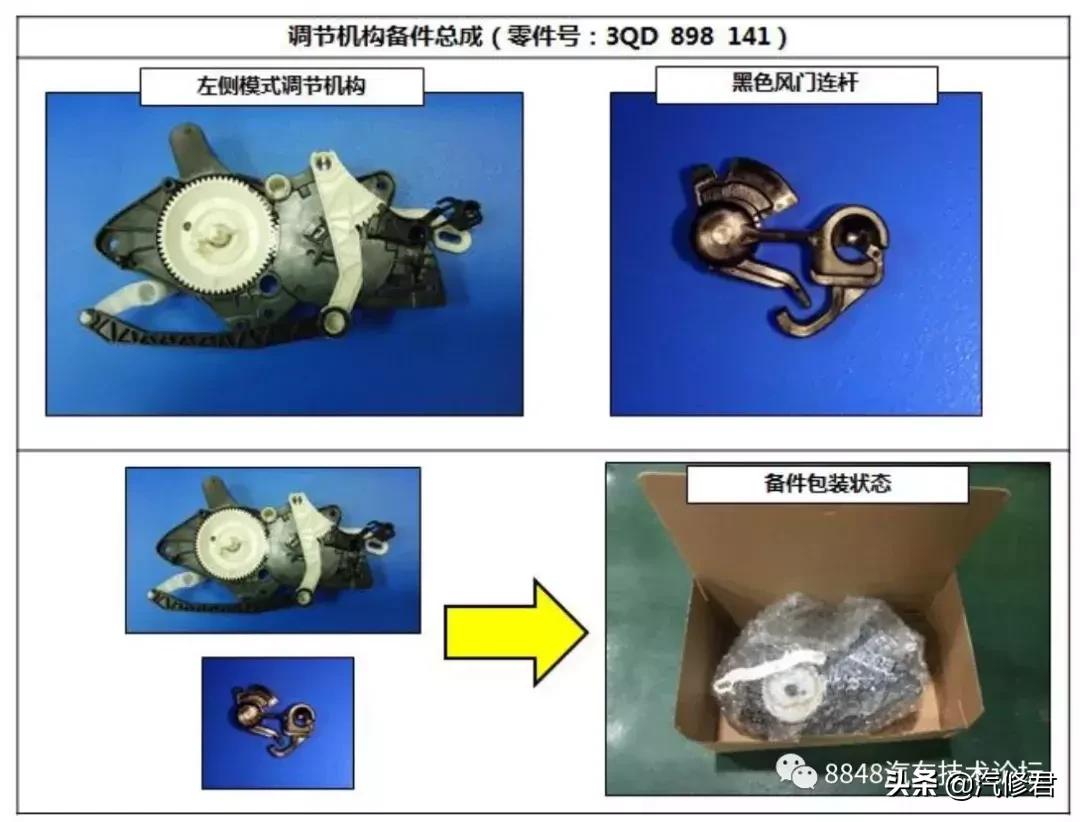 调节机构备件总成（零件号：3QD 898 141）

左侧模式调节机构

黑色风门连杆

备件包装状态

8848汽车技术论坛

头条 @汽修君