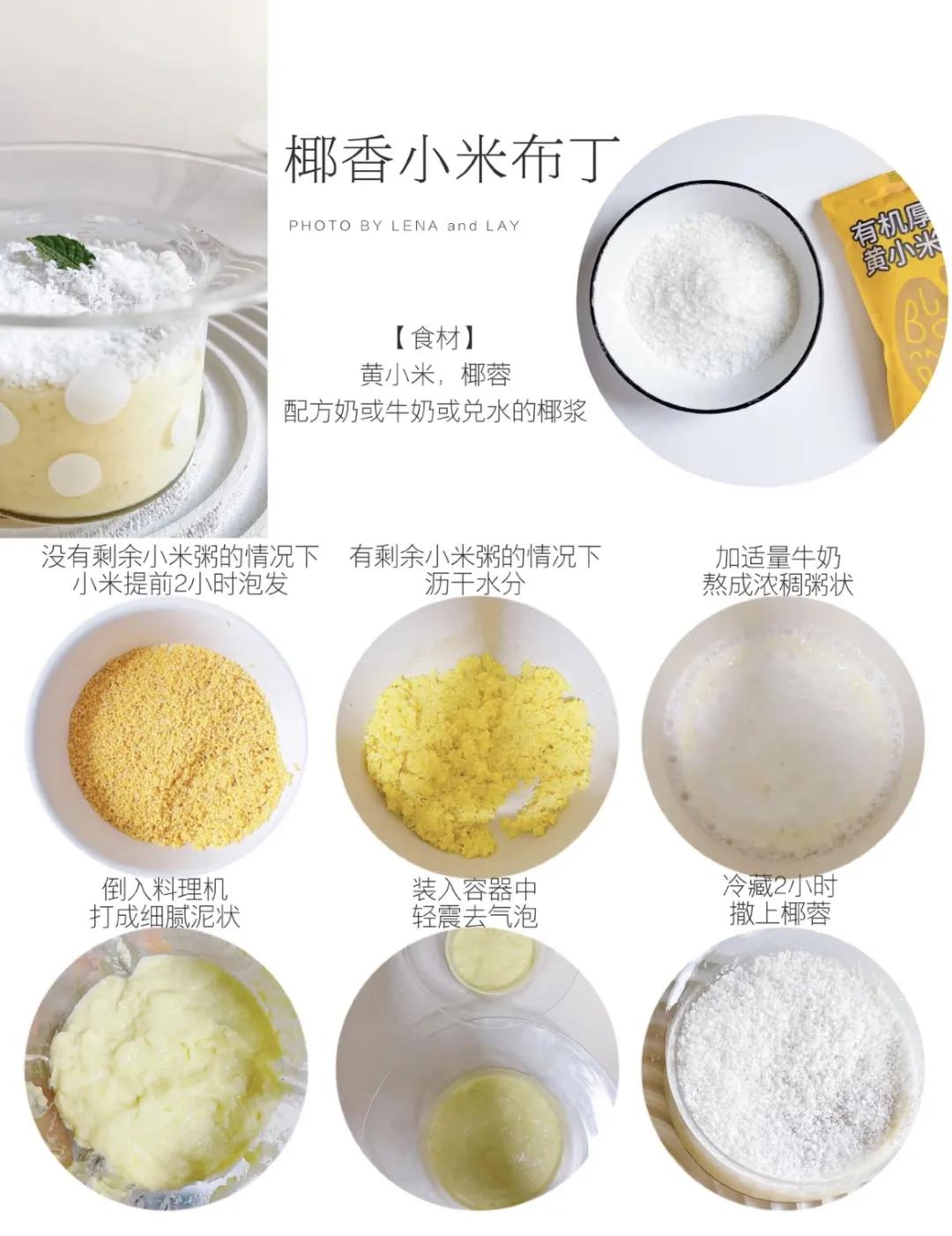 椰香小米布丁

PHOTO BY LENA and LAY

有机厚
黄小米

【食材】
黄小米，椰蓉
配方奶或牛奶或兑水的椰浆

没有剩余小米粥的情况下
小米提前2小时泡发

有剩余小米粥的情况下
沥干水分

加适量牛奶
熬成浓稠粥状

倒入料理机
打成细腻泥状

装入容器中
轻震去气泡

冷藏2小时
撒上椰蓉