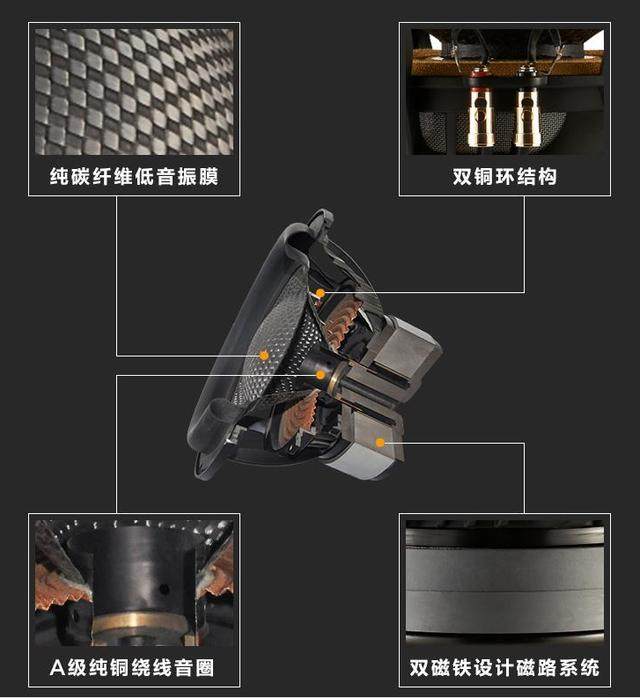 纯碳纤维低音振膜

双铜环结构

A级纯铜绕线音圈

双磁铁设计磁路系统