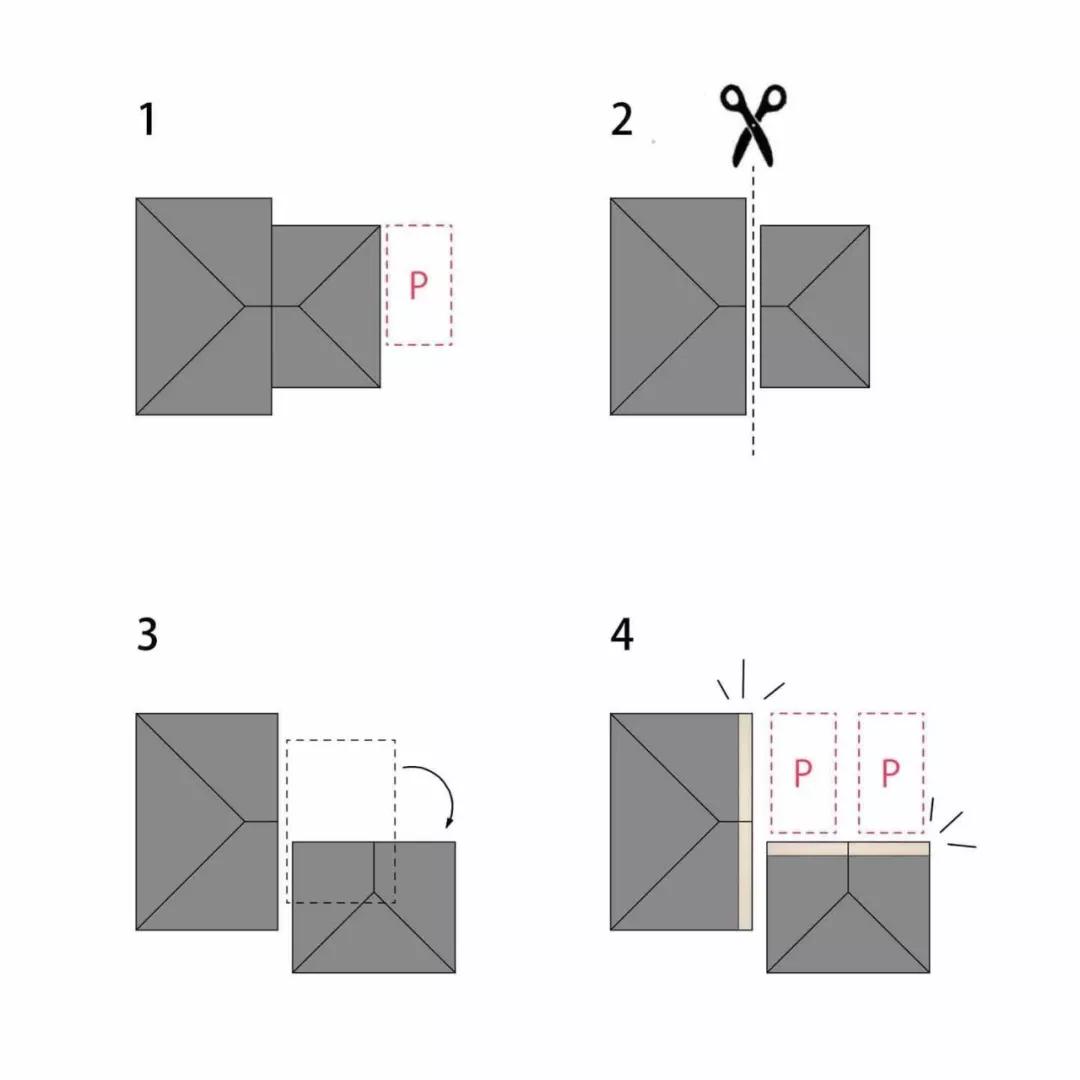 1

P

2

3

4

P

P