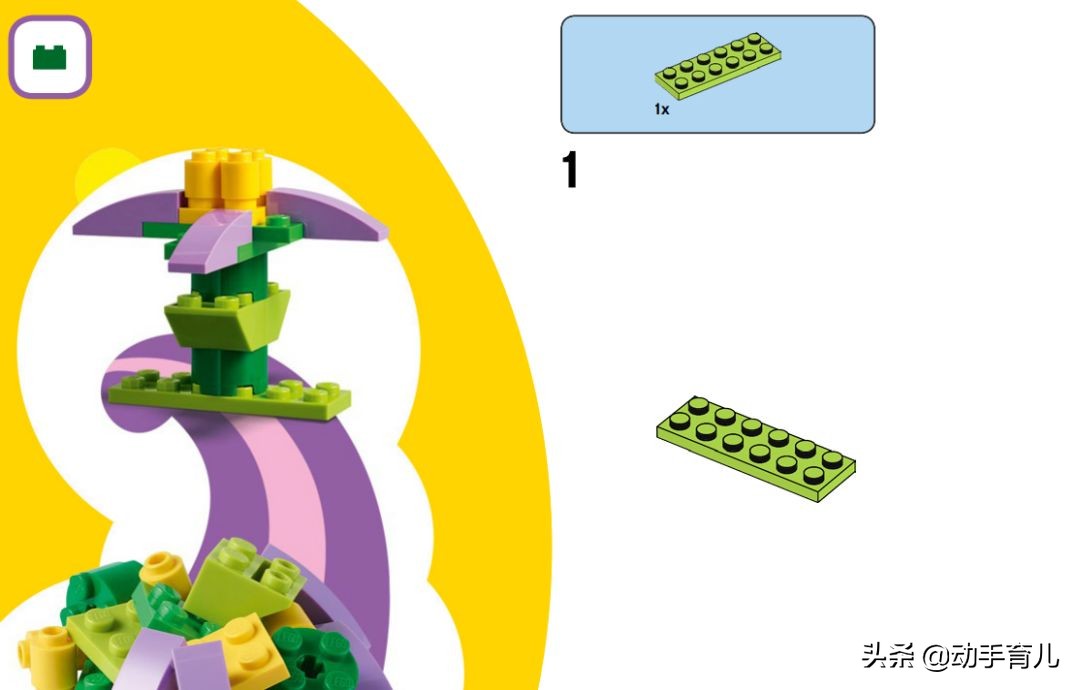 1x

1

头条 @动手育儿