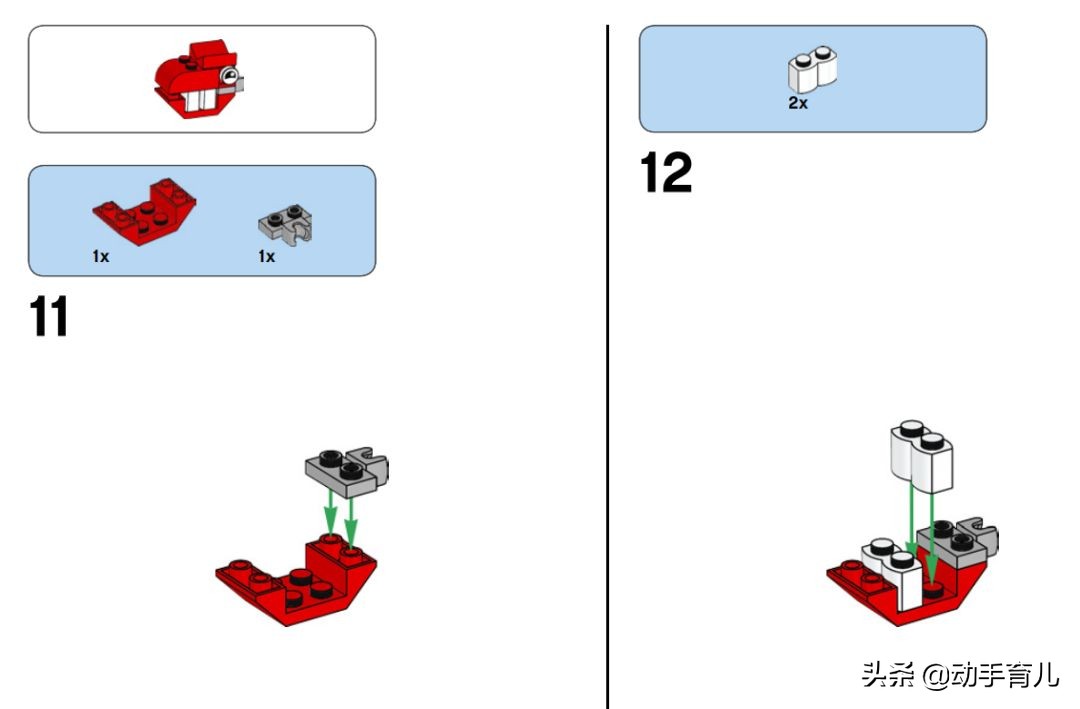 1x

1x

11

2x

12

头条 @动手育儿