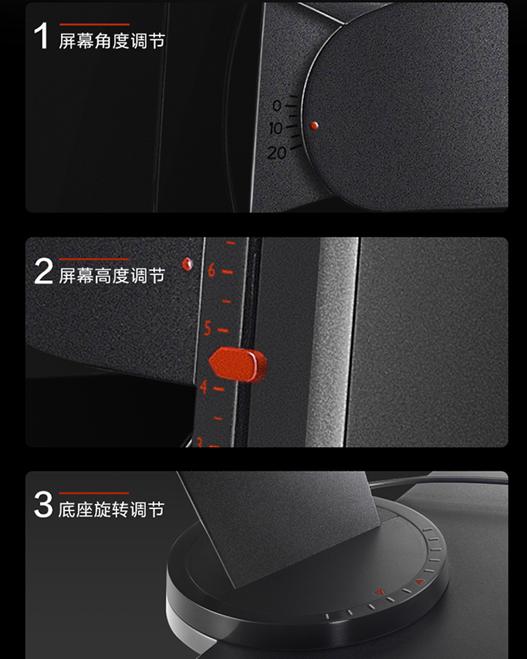 1 屏幕角度调节

0
10
20

2 屏幕高度调节

6
5
4
3

3 底座旋转调节