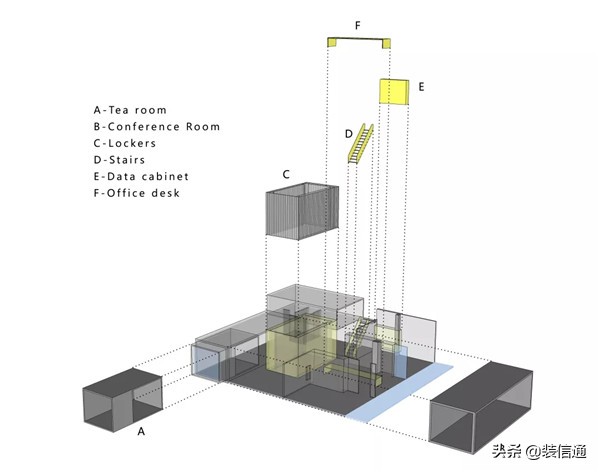 F

E

A-Tea room
B-Conference Room
C-Lockers
D-Stairs
E-Data cabinet
F-Office desk

D

C

A

头条 @装信通