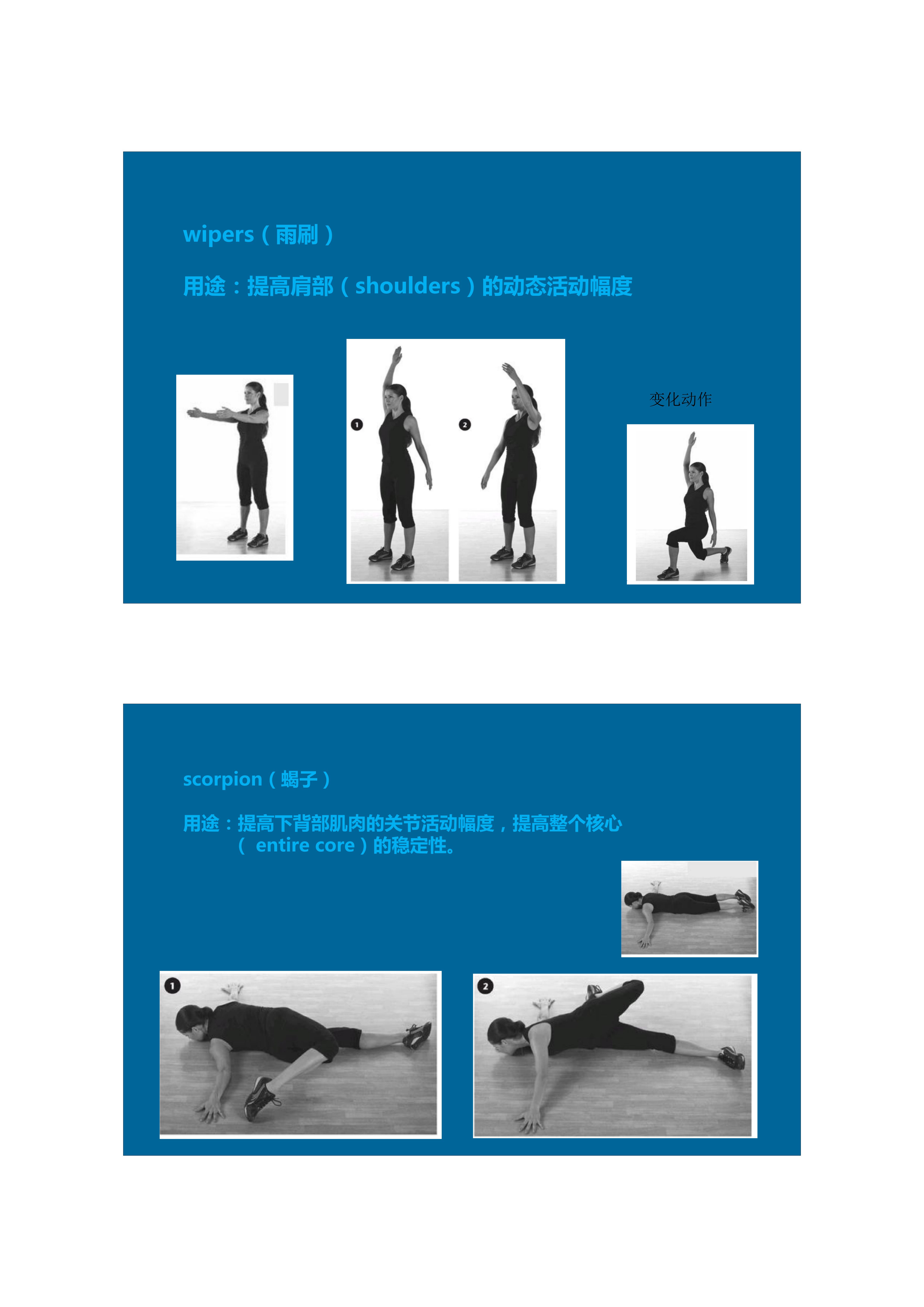 wipers（雨刷）

用途：提高肩部（shoulders）的动态活动幅度

1

2

变化动作

scorpion（蝎子）

用途：提高下背部肌肉的关节活动幅度，提高整个核心（ entire core）的稳定性。

1

2