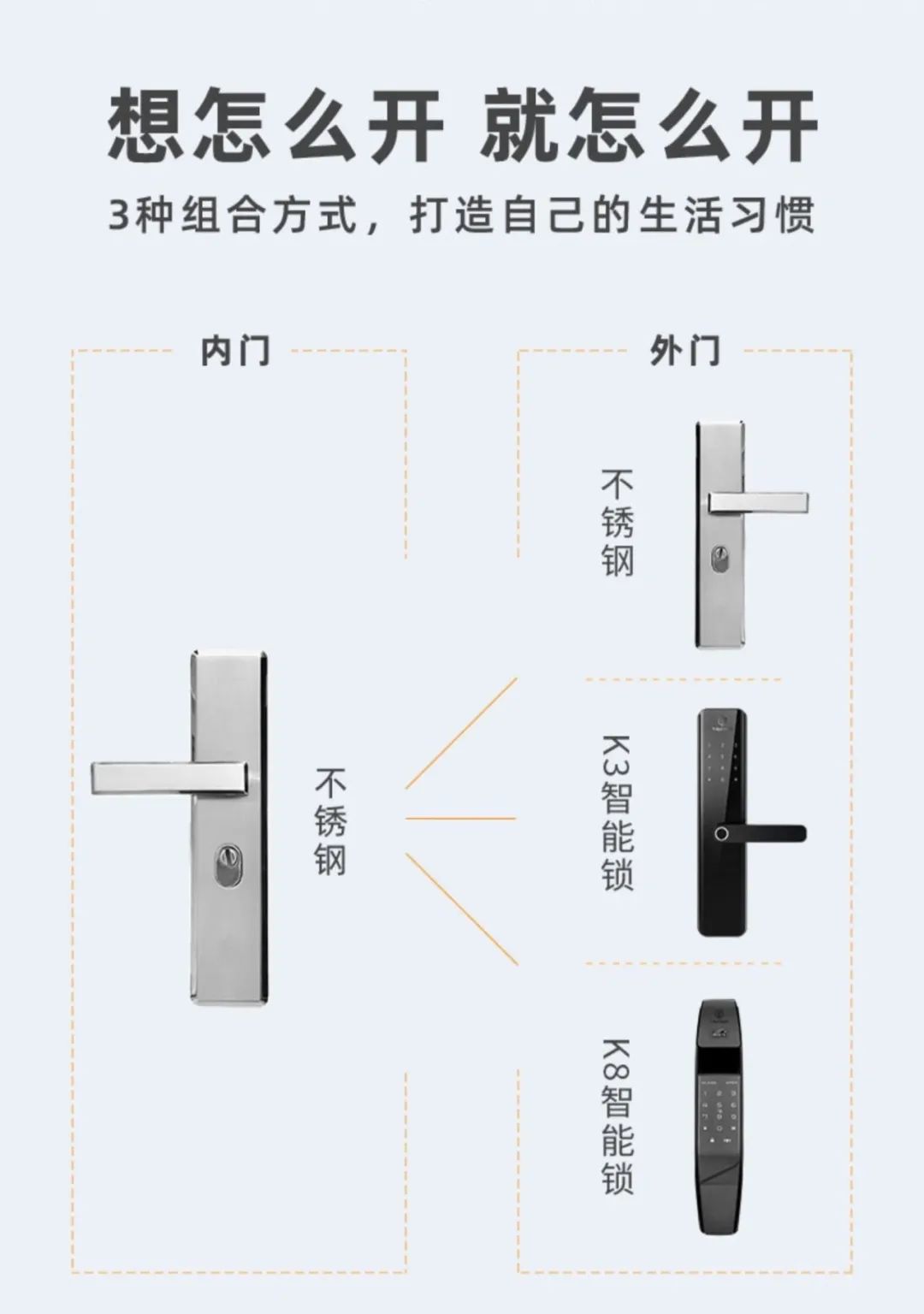 想怎么开 就怎么开

3种组合方式，打造自己的生活习惯

内门

不锈钢

外门

不锈钢

K3智能锁

K8智能锁