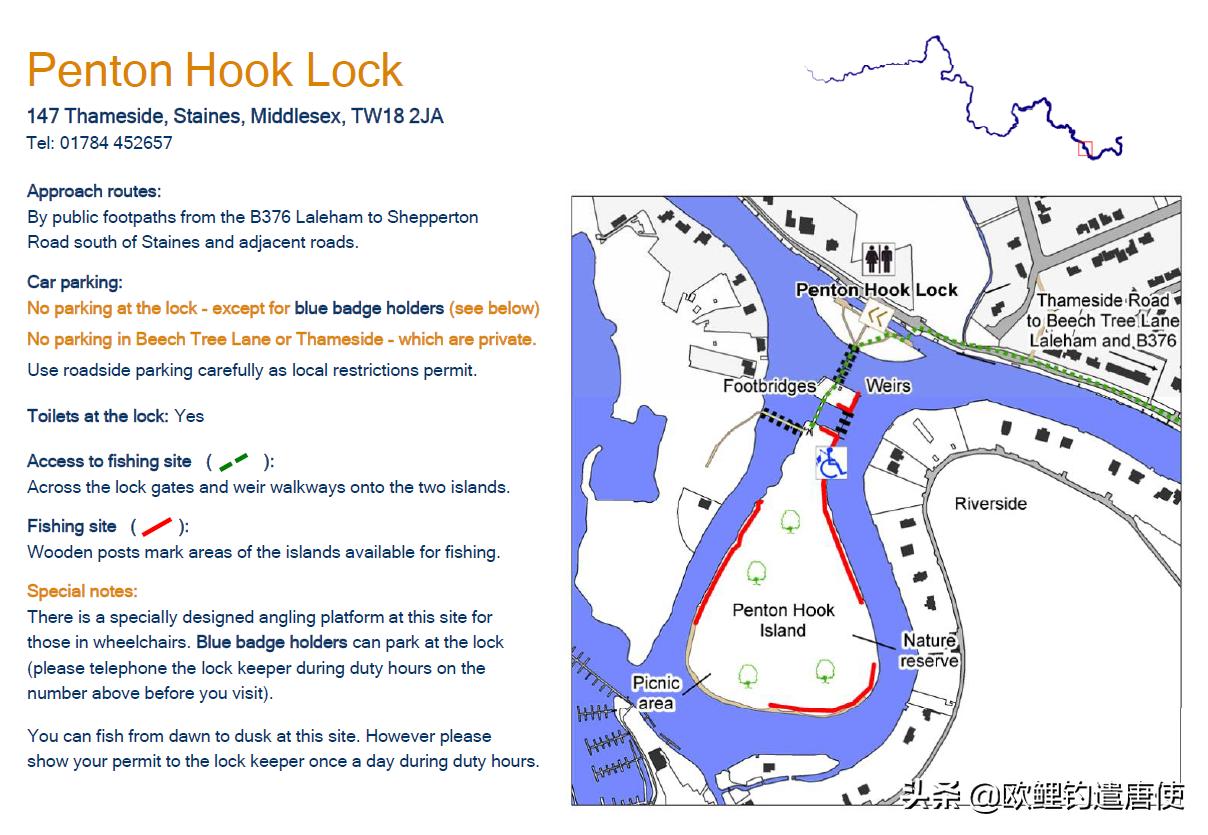 Penton Hook Lock

147 Thameside, Staines, Middlesex, TW18 2JA
Tel: 01784 452657

Approach routes:
By public footpaths from the B376 Laleham to Shepperton Road south of Staines and adjacent roads.

Car parking:
No parking at the lock - except for blue badge holders (see below)
No parking in Beech Tree Lane or Thameside - which are private.
Use roadside parking carefully as local restrictions permit.

Toilets at the lock: Yes

Access to fishing site ( ):
Across the lock gates and weir walkways onto the two islands.

Fishing site ( ):
Wooden posts mark areas of the islands available for fishing.

Special notes:
There is a specially designed angling platform at this site for those in wheelchairs. Blue badge holders can park at the lock (please telephone the lock keeper during duty hours on the number above before you visit).

You can fish from dawn to dusk at this site. However please show your permit to the lock keeper once a day during duty hours.

Penton Hook Lock
Thameside Road to Beech Tree Lane Laleham and B376
Footbridges
Weirs
Riverside
Penton Hook Island
Nature reserve
Picnic area

头条 @欧鲤钓遣唐使