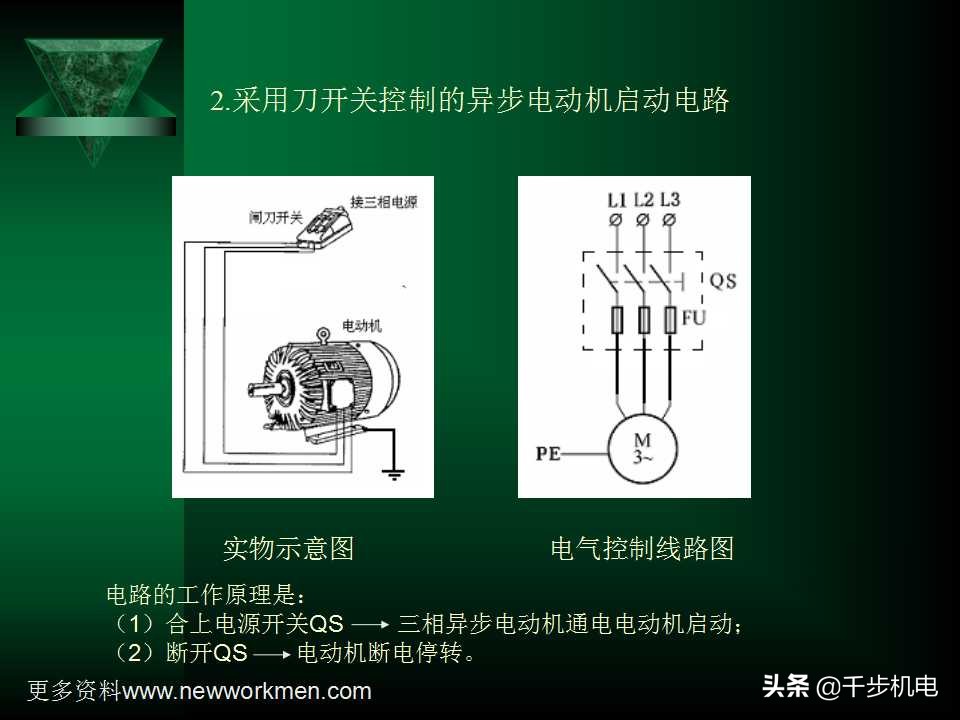 2.采用刀开关控制的异步电动机启动电路

闸刀开关

接三相电源

电动机

L1 L2 L3

QS

FU

PE

M
3~

实物示意图

电气控制线路图

电路的工作原理是：
（1）合上电源开关QS ⟶ 三相异步电动机通电电动机启动；
（2）断开QS ⟶ 电动机断电停转。

更多资料www.newworkmen.com

头条 @千步机电