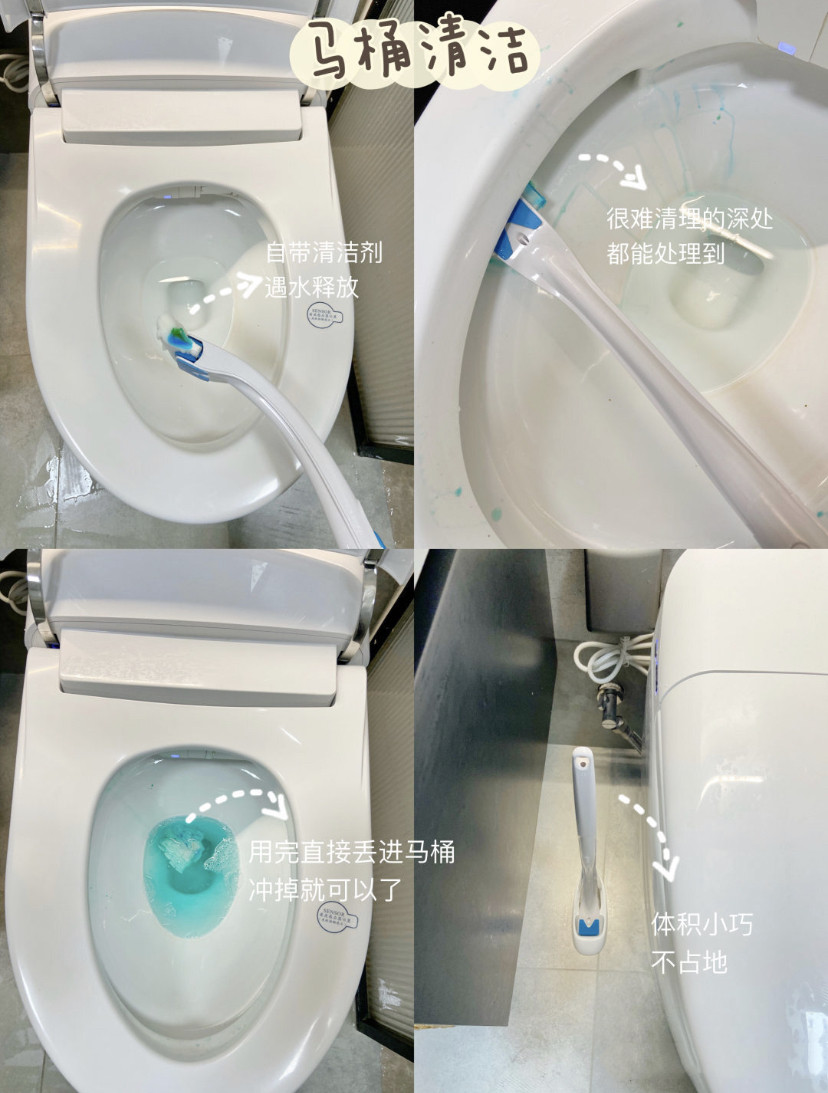 马桶清洁

自带清洁剂
遇水释放

很难清理的深处
都能处理到

用完直接丢进马桶
冲掉就可以了

体积小巧
不占地