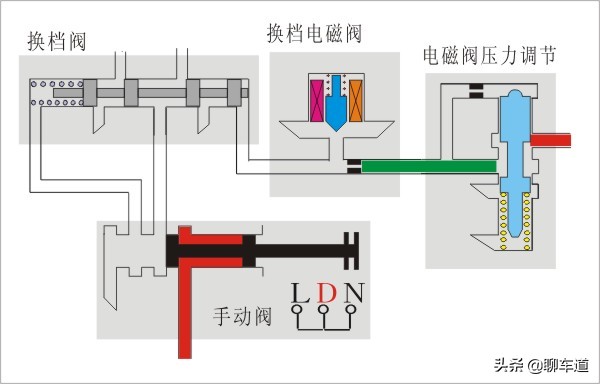 换档阀

换档电磁阀

电磁阀压力调节

手动阀

L D N

头条 @聊车道