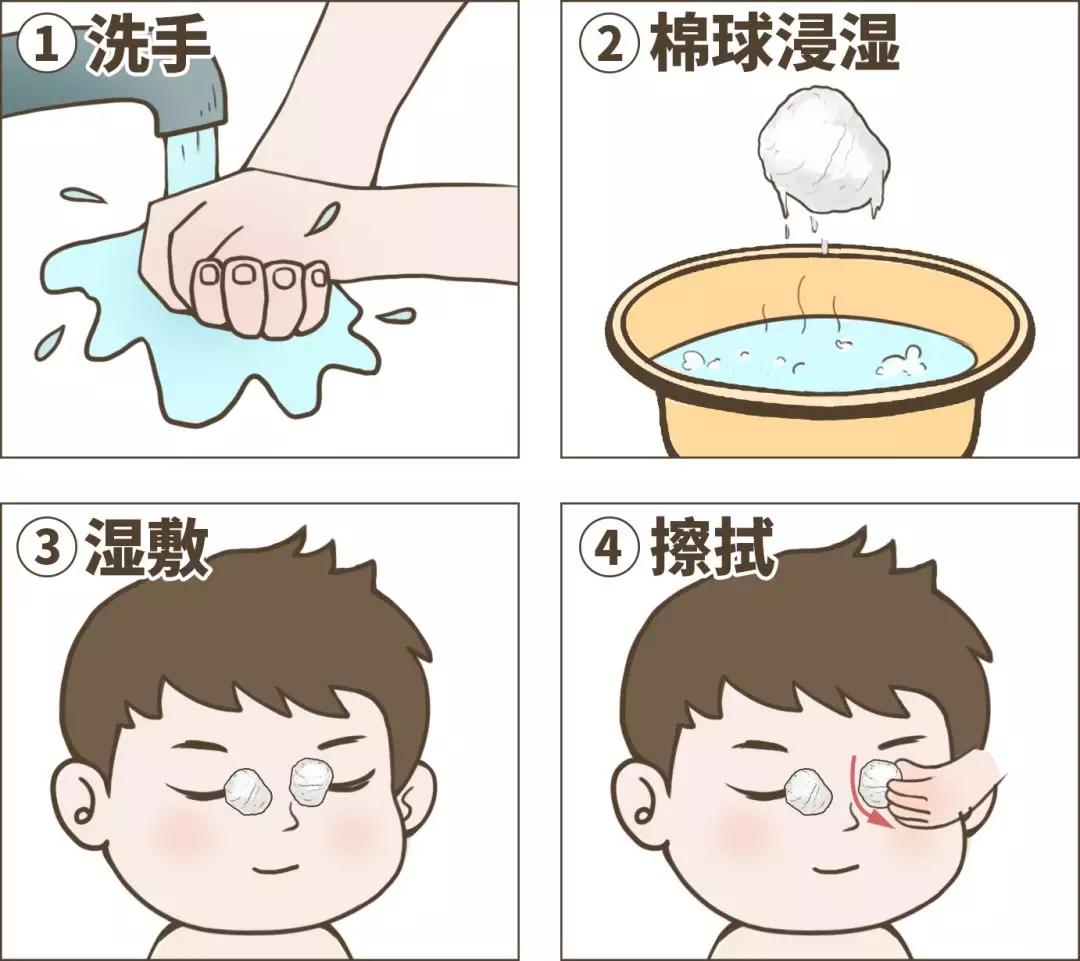 ① 洗手

② 棉球浸湿

③ 湿敷

④ 擦拭