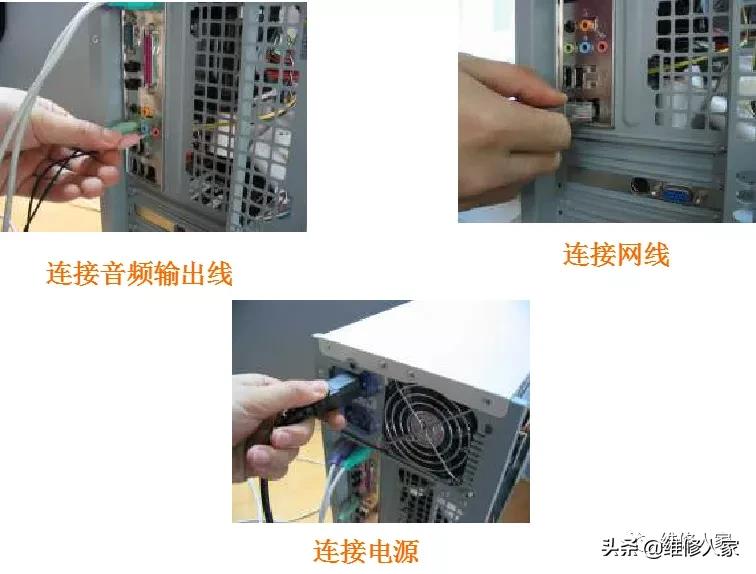 连接音频输出线

连接网线

连接电源

头条@维修人家