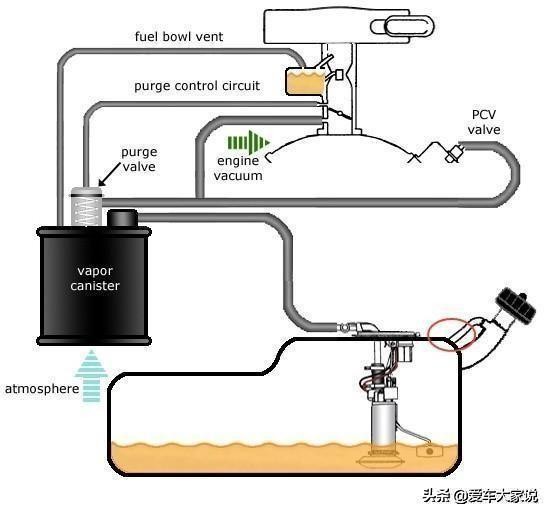 fuel bowl vent

purge control circuit

PCV valve

purge valve

engine vacuum

vapor canister

atmosphere

头条 @爱车大家说