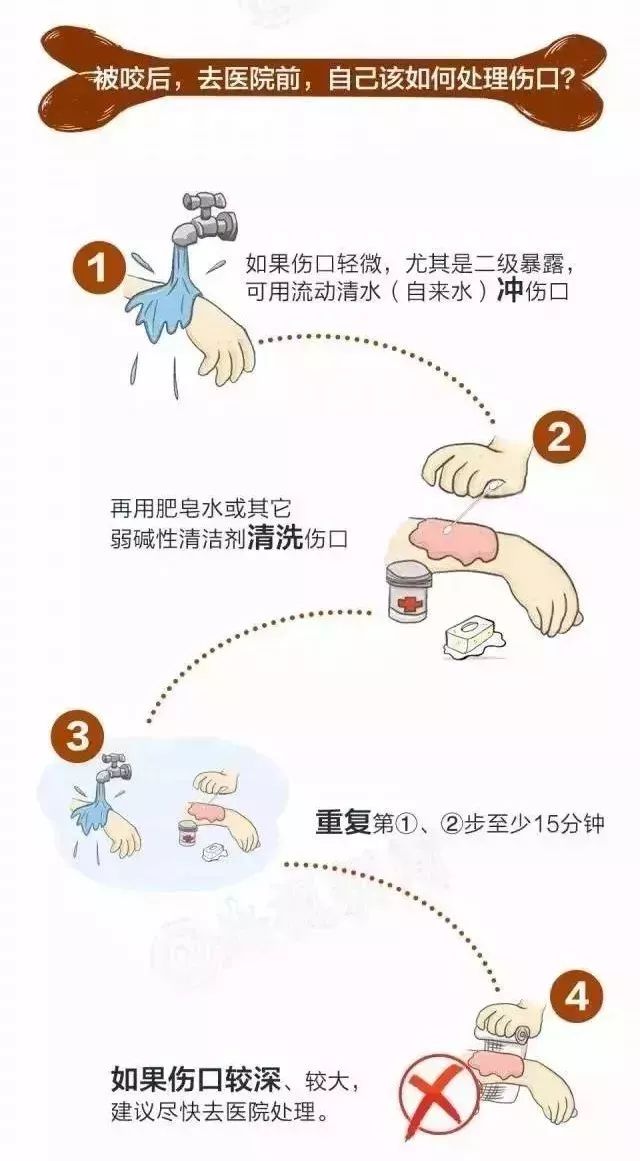 被咬后，去医院前，自己该如何处理伤口？

1

如果伤口轻微，尤其是二级暴露，可用流动清水（自来水）冲伤口

2

再用肥皂水或其它弱碱性清洁剂清洗伤口

3

重复第①、②步至少15分钟

4

如果伤口较深、较大，建议尽快去医院处理。