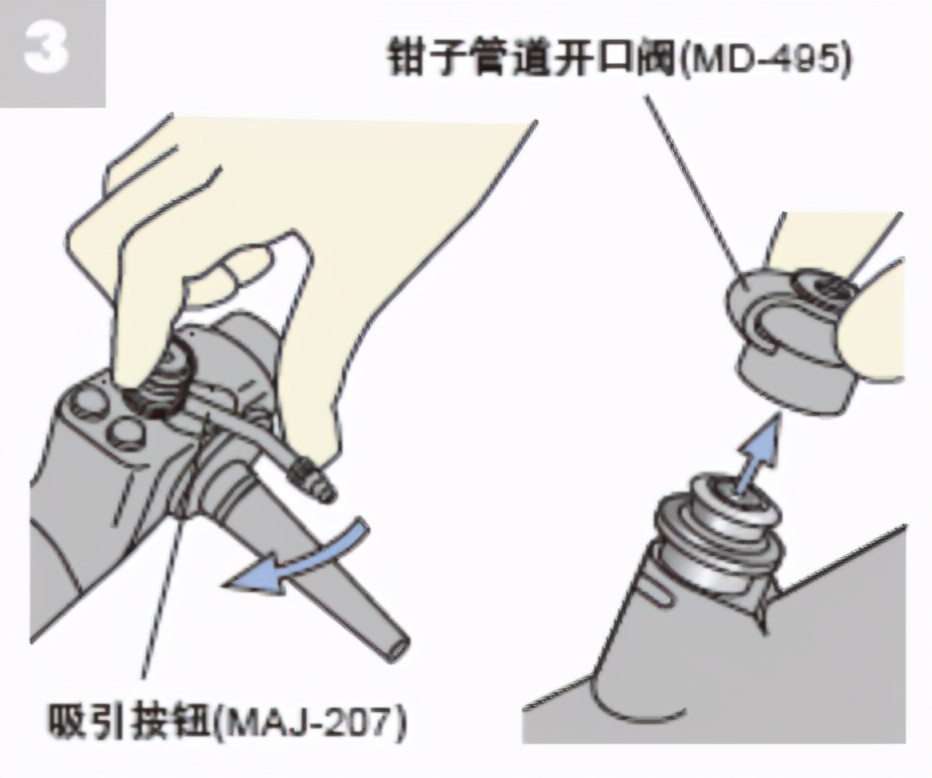 3

钳子管道开口阀(MD-495)

吸引按钮(MAJ-207)