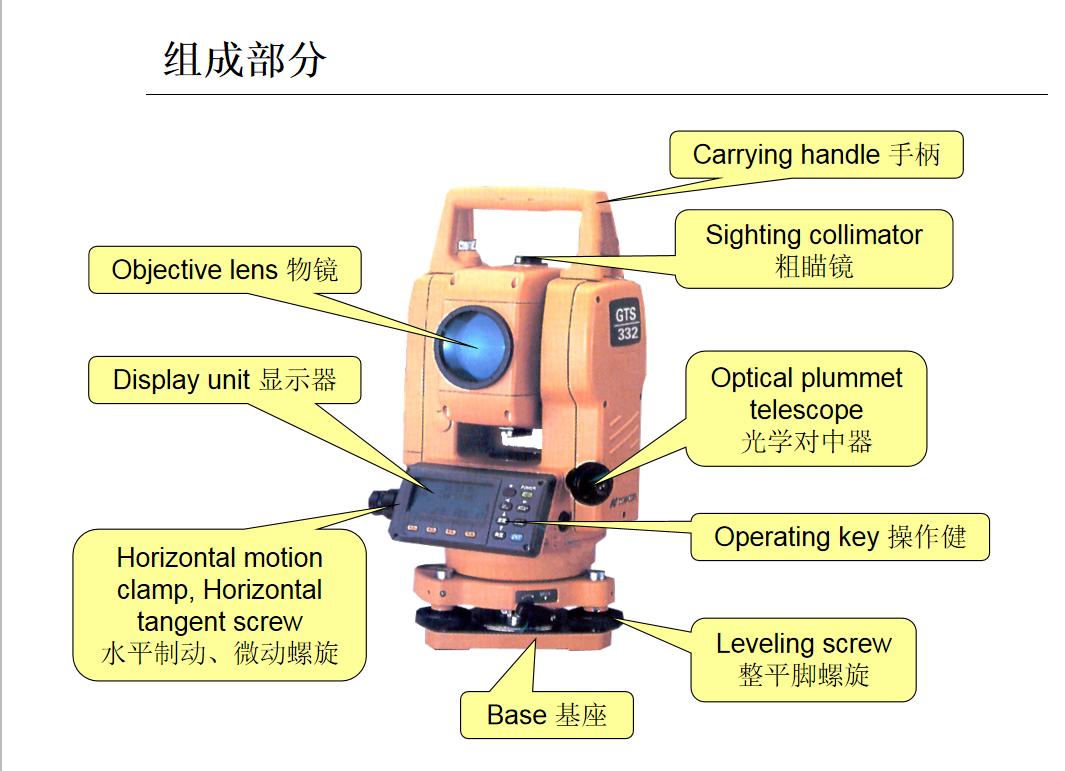 组成部分

Carrying handle 手柄

Sighting collimator 粗瞄镜

Objective lens 物镜

GTS 332

Display unit 显示器

Optical plummet telescope 光学对中器

Operating key 操作健

Horizontal motion clamp, Horizontal tangent screw 水平制动、微动螺旋

Leveling screw 整平脚螺旋

Base 基座