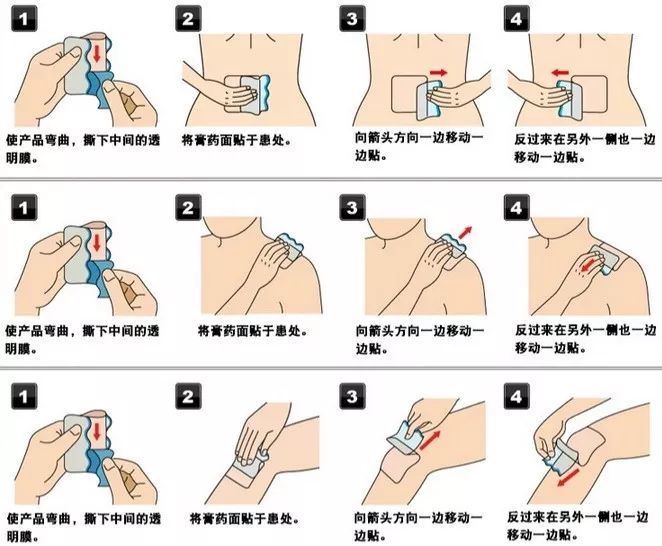 1

使产品弯曲，撕下中间的透明膜。

2

将膏药面贴于患处。

3

向箭头方向一边移动一边贴。

4

反过来在另外一侧也一边移动一边贴。

1

使产品弯曲，撕下中间的透明膜。

2

将膏药面贴于患处。

3

向箭头方向一边移动一边贴。

4

反过来在另外一侧也一边移动一边贴。

1

使产品弯曲，撕下中间的透明膜。

2

将膏药面贴于患处。

3

向箭头方向一边移动一边贴。

4

反过来在另外一侧也一边移动一边贴。