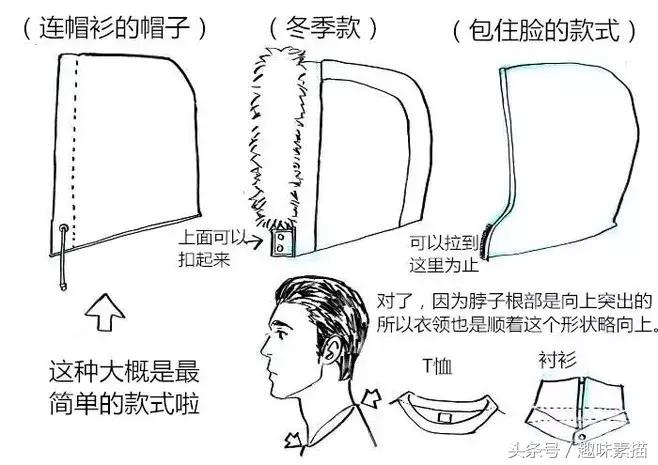 （连帽衫的帽子）

（冬季款）

（包住脸的款式）

上面可以扣起来

可以拉到这里为止

这种大概是最简单的款式啦

对了，因为脖子根部是向上突出的所以衣领也是顺着这个形状略向上。

T恤

衬衫

头条号 / 趣味素描