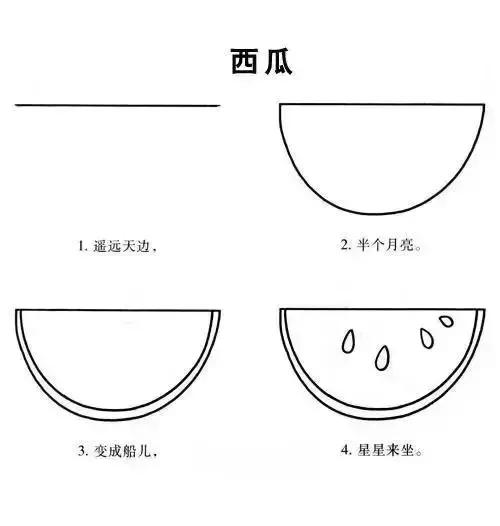 西瓜

1. 遥远天边，

2. 半个月亮。

3. 变成船儿，

4. 星星来坐。