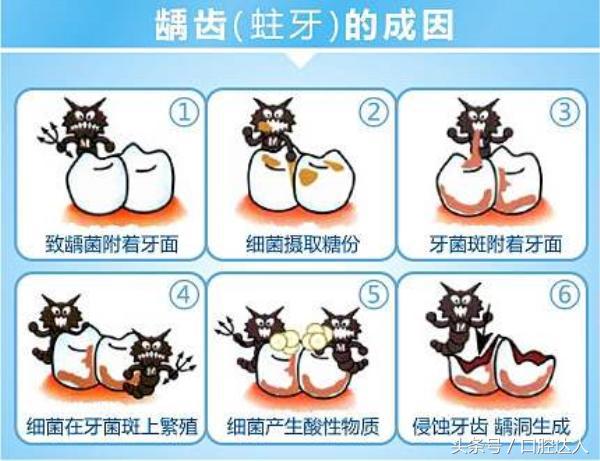 龋齿(蛀牙)的成因

①
致龋菌附着牙面

②
细菌摄取糖份

③
牙菌斑附着牙面

④
细菌在牙菌斑上繁殖

⑤
细菌产生酸性物质

⑥
侵蚀牙齿 龋洞生成

头条号 / 口腔达人