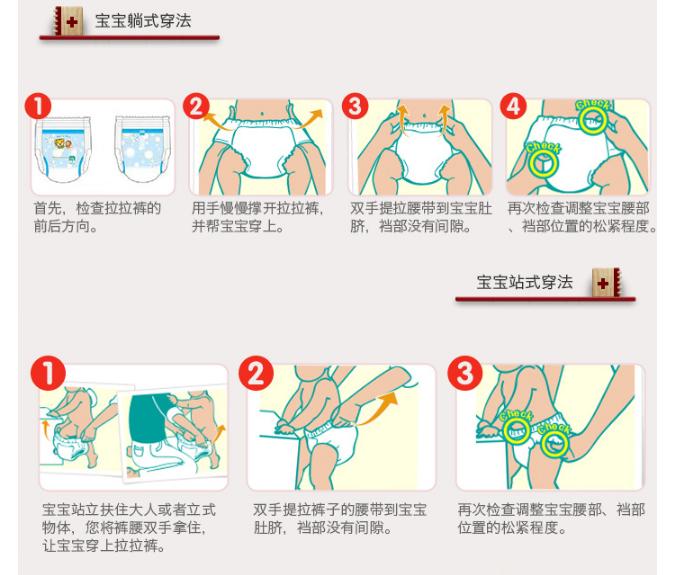 宝宝躺式穿法

1
首先，检查拉拉裤的前后方向。

2
用手慢慢撑开拉拉裤，并帮宝宝穿上。

3
双手提拉腰带到宝宝肚脐，裆部没有间隙。

4
Check
Check
再次检查调整宝宝腰部、裆部位置的松紧程度。

宝宝站式穿法

1
宝宝站立扶住大人或者立式物体，您将裤腰双手拿住，让宝宝穿上拉拉裤。

2
双手提拉裤子的腰带到宝宝肚脐，裆部没有间隙。

3
Check
Check
再次检查调整宝宝腰部、裆部位置的松紧程度。