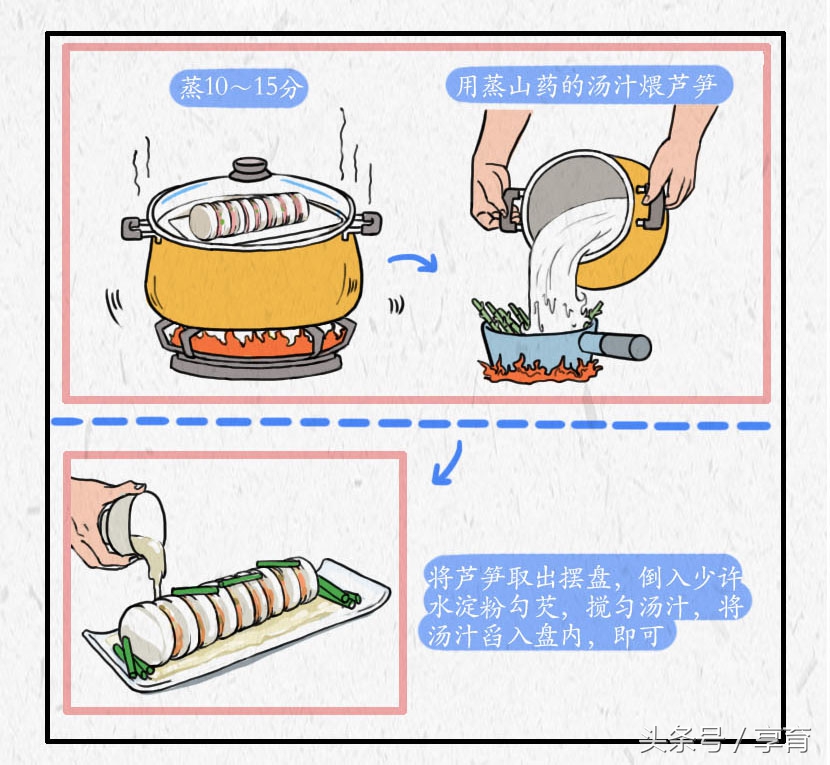 蒸10～15分

用蒸山药的汤汁煨芦笋

将芦笋取出摆盘，倒入少许水淀粉勾芡，搅匀汤汁，将汤汁舀入盘内，即可

头条号 / 享育