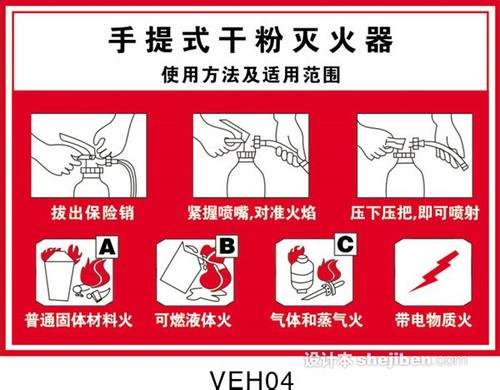 手提式干粉灭火器

使用方法及适用范围

拔出保险销

紧握喷嘴,对准火焰

压下压把,即可喷射

A

普通固体材料火

B

可燃液体火

C

气体和蒸气火

带电物质火

设计本 shejiben.com

VEH04