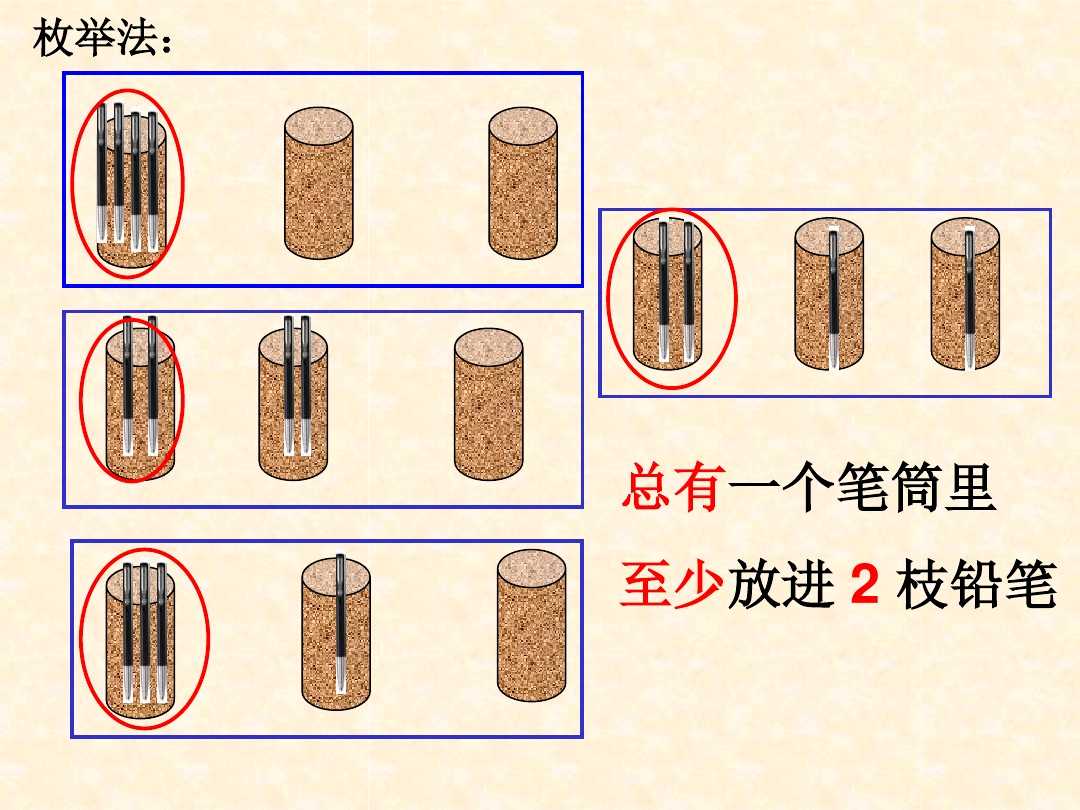 枚举法：

总有一个笔筒里

至少放进 2 枝铅笔