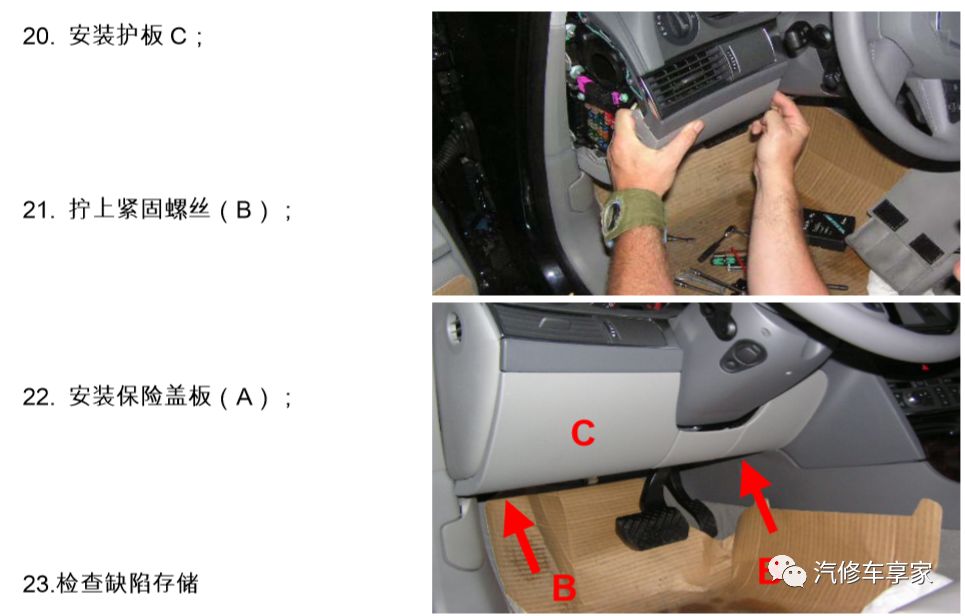 20. 安装护板 C；

21. 拧上紧固螺丝（B）；

22. 安装保险盖板（A）；

23.检查缺陷存储

C

B

B

汽修车享家