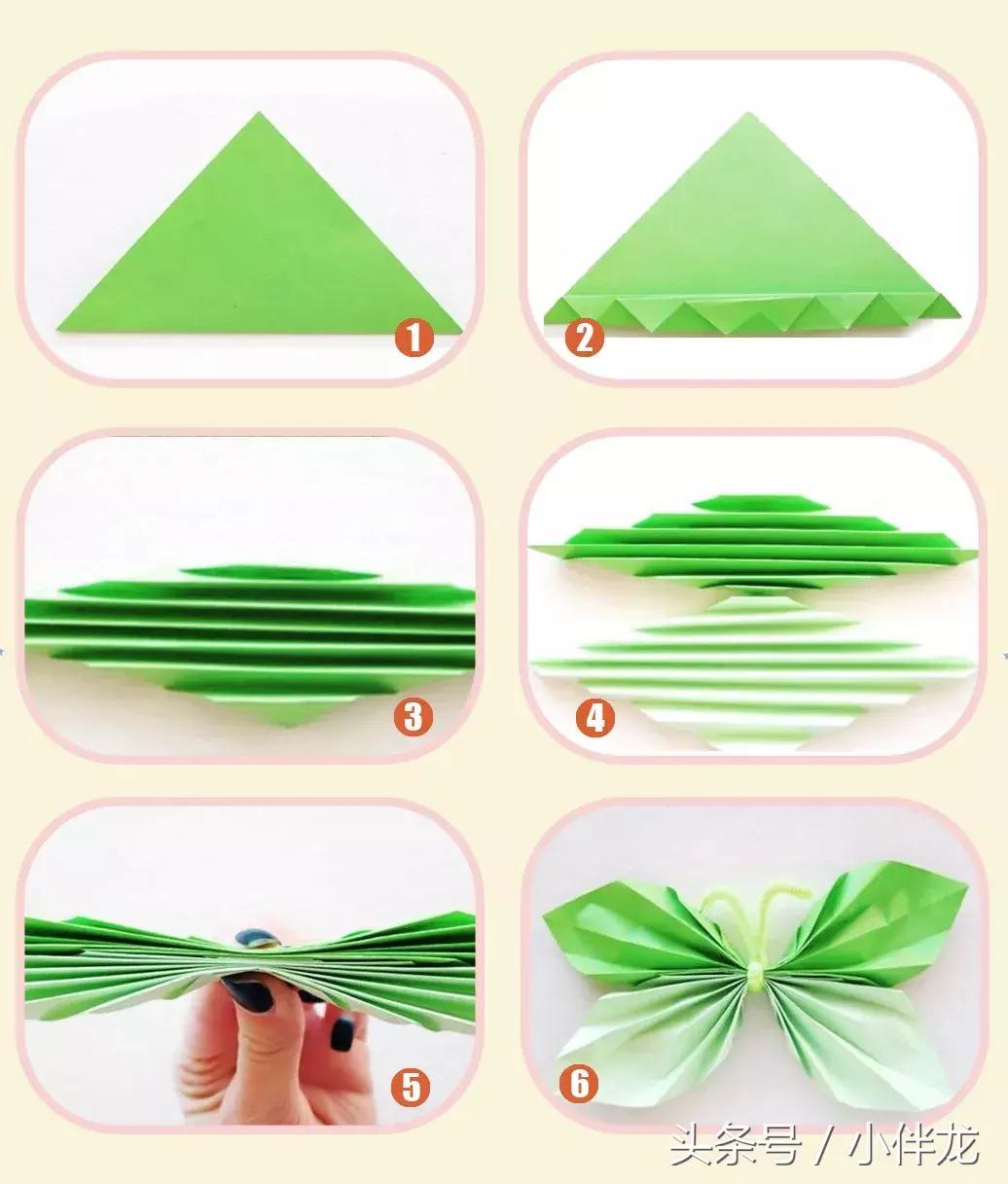 1

2

3

4

5

6

头条号 / 小伴龙