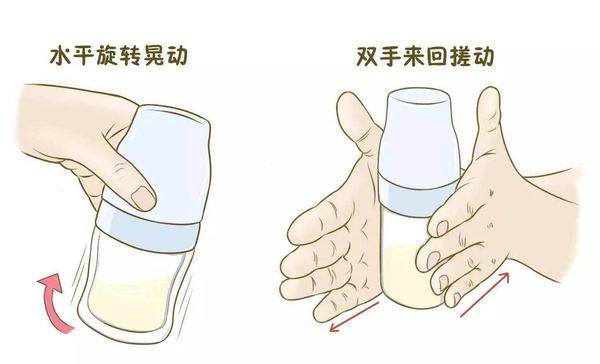 水平旋转晃动

双手来回搓动