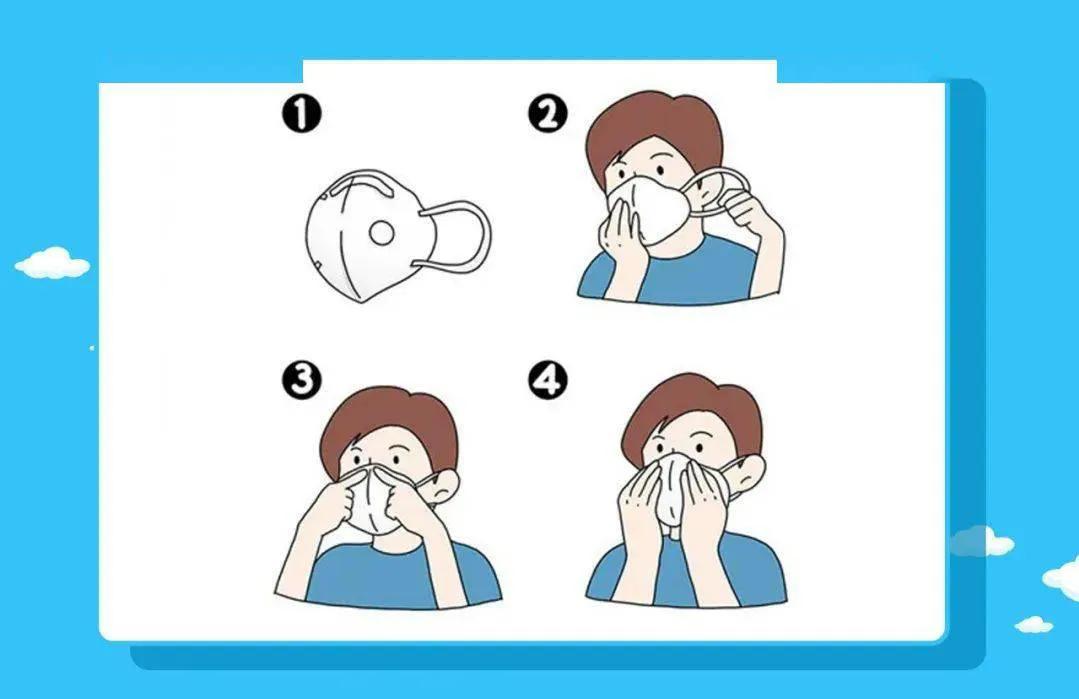 1
2
3
4