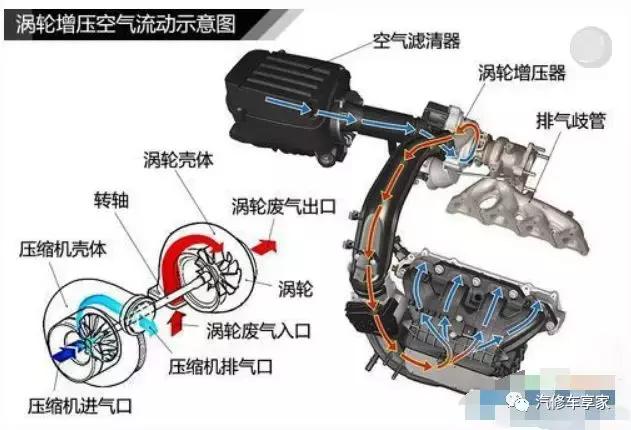 涡轮增压空气流动示意图

空气滤清器
涡轮增压器
排气歧管
涡轮壳体
转轴
涡轮废气出口
压缩机壳体
涡轮
涡轮废气入口
压缩机排气口
压缩机进气口

汽修车享家