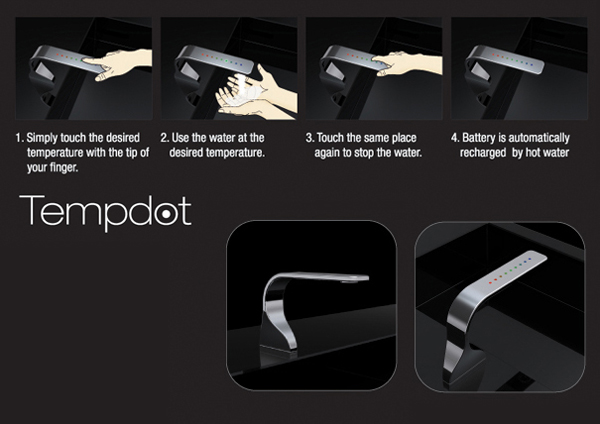 1. Simply touch the desired temperature with the tip of your finger.

2. Use the water at the desired temperature.

3. Touch the same place again to stop the water.

4. Battery is automatically recharged by hot water

Tempdot