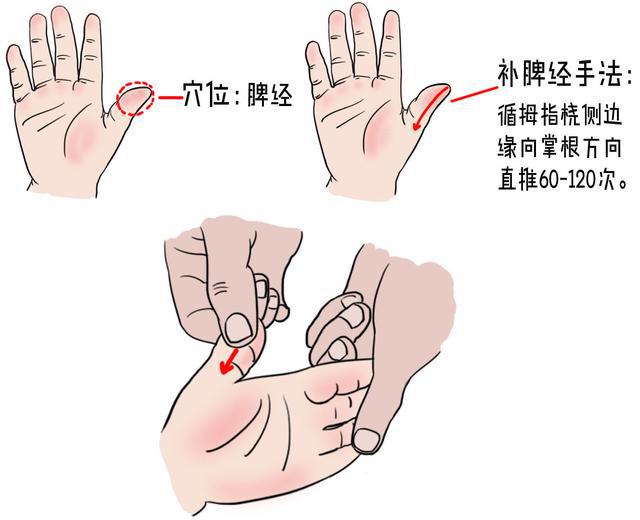 穴位：脾经

补脾经手法：
循拇指桡侧边缘向掌根方向直推60-120次。