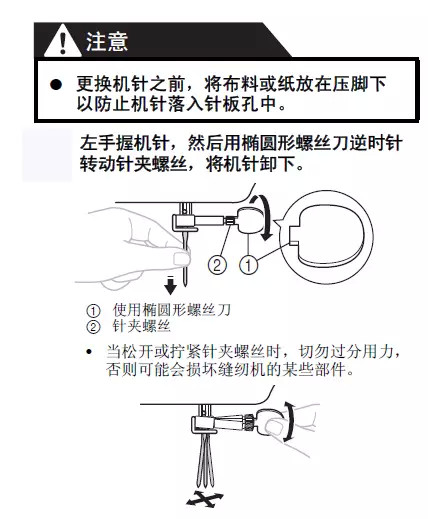 注意

● 更换机针之前，将布料或纸放在压脚下以防止机针落入针板孔中。

左手握机针，然后用椭圆形螺丝刀逆时针转动针夹螺丝，将机针卸下。

② ①

① 使用椭圆形螺丝刀
② 针夹螺丝

• 当松开或拧紧针夹螺丝时，切勿过分用力，否则可能会损坏缝纫机的某些部件。